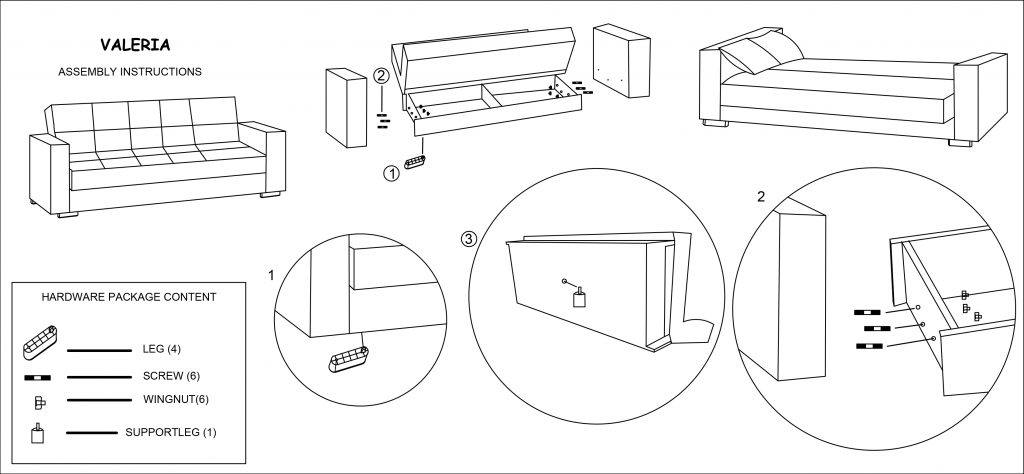 VALERIA

ASSEMBLY INSTRUCTIONS

②

①

1

③

2

HARDWARE PACKAGE CONTENT

LEG (4)

SCREW (6)

WINGNUT(6)

SUPPORTLEG (1)