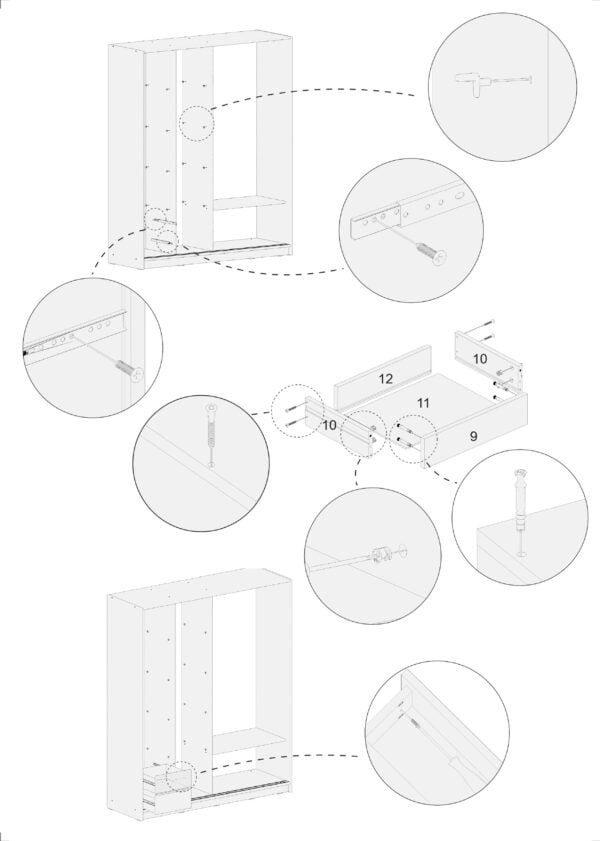 10

12

11

10

9